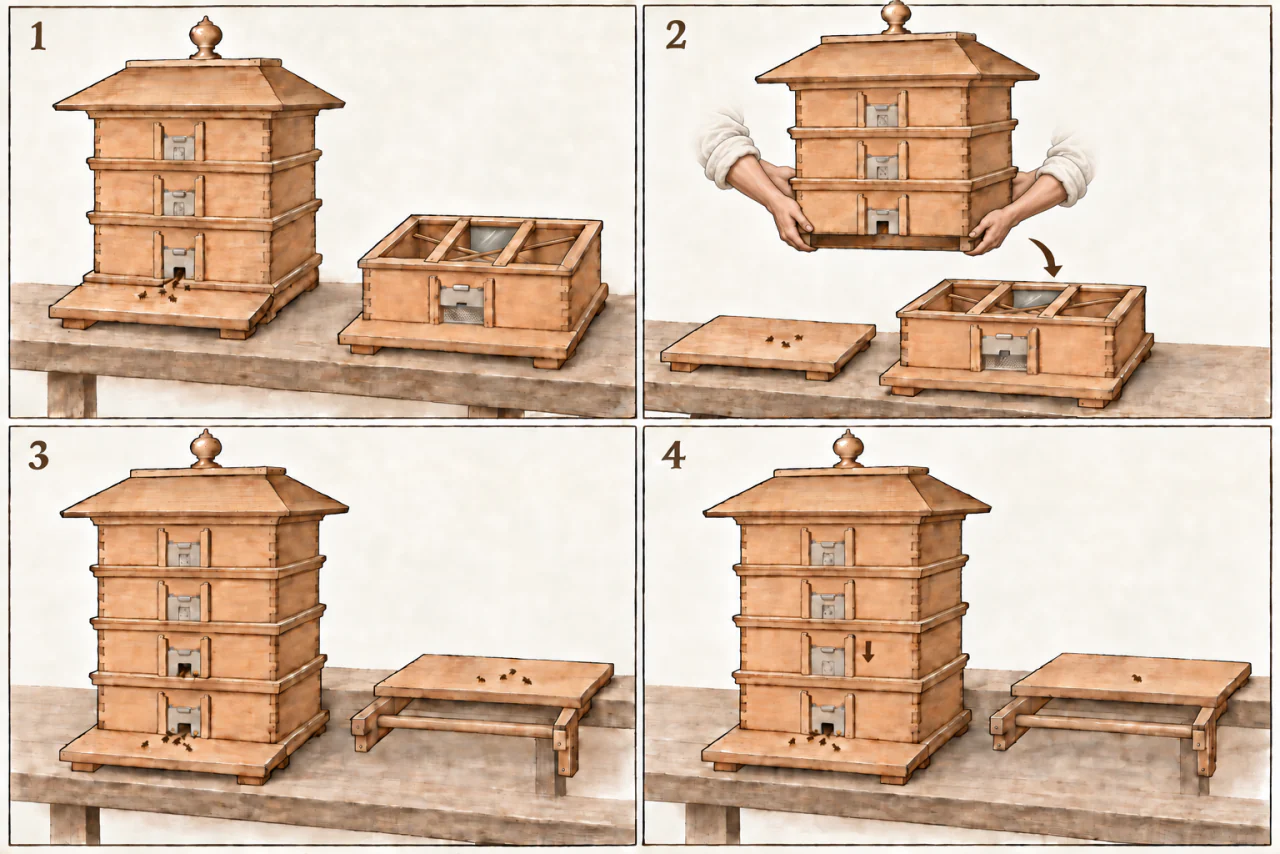 1

2

3

4